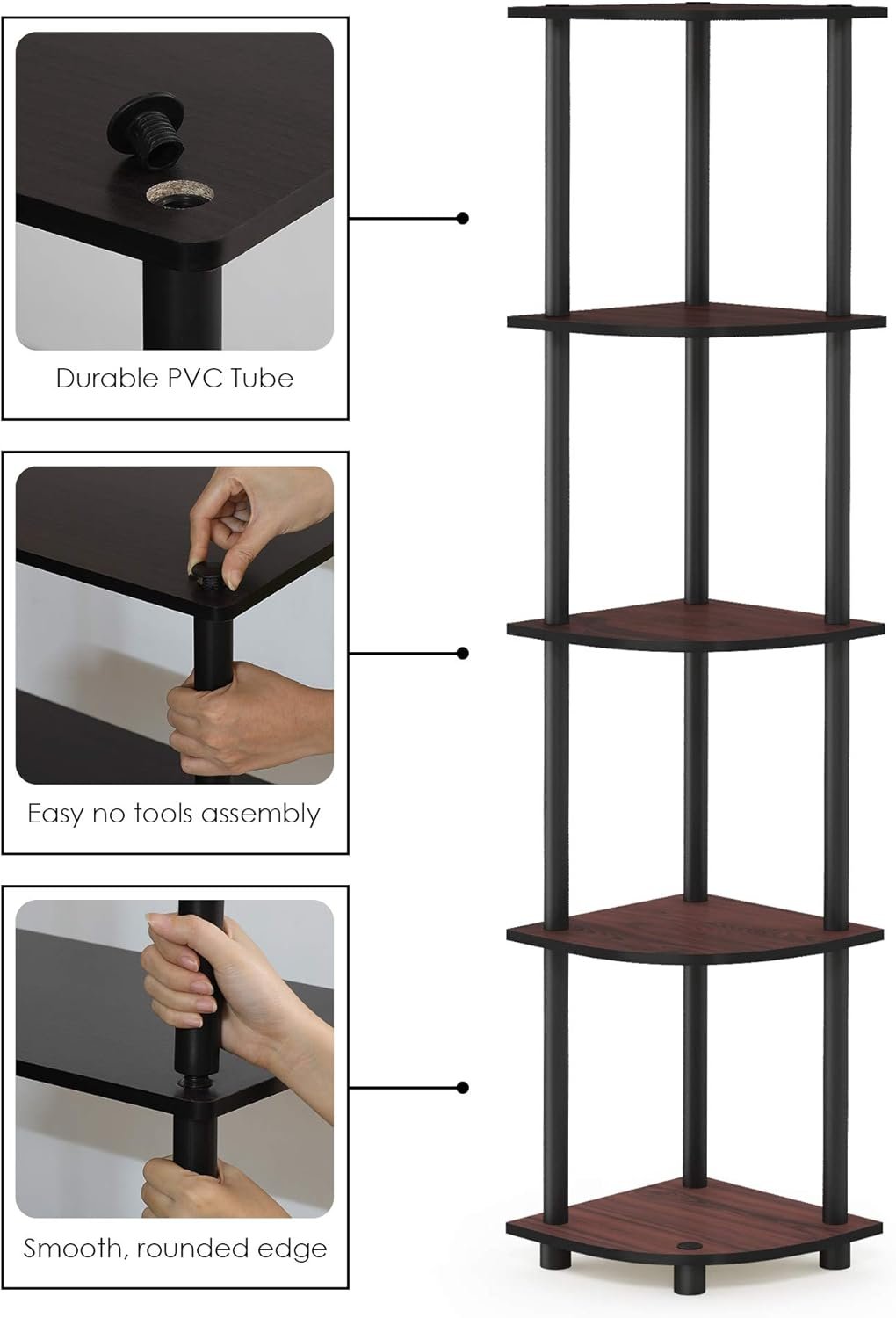 Durable PVC Tube

Easy no tools assembly

Smooth, rounded edge